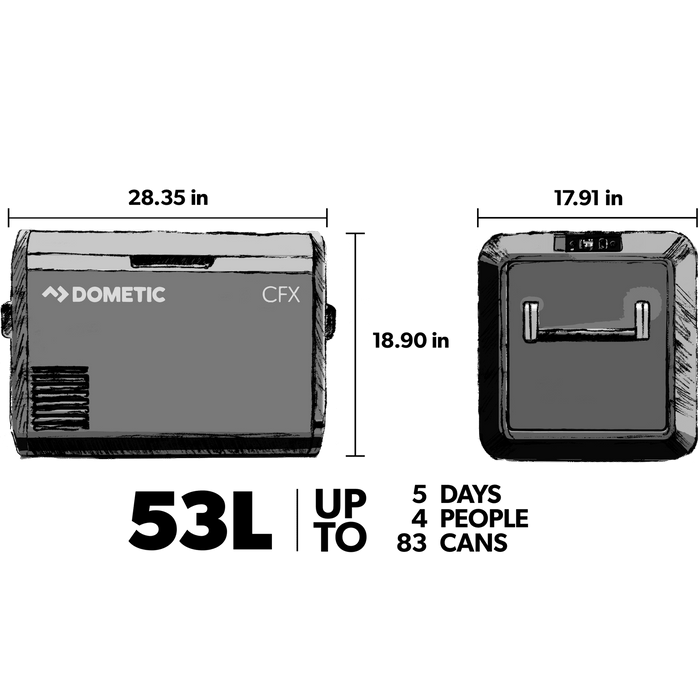 28.35 in

17.91 in

DOMETIC

CFX

18.90 in

53L

UP TO

5 DAYS
4 PEOPLE
83 CANS