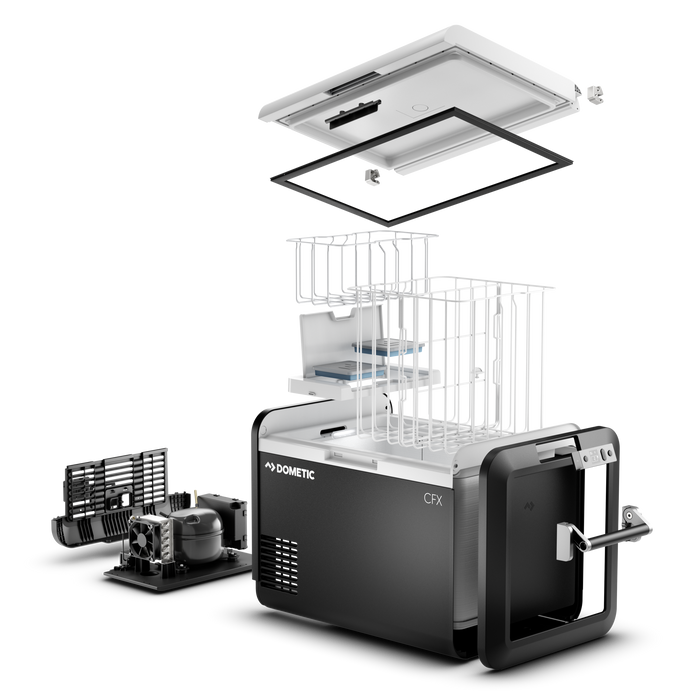 DOMETIC

CFX